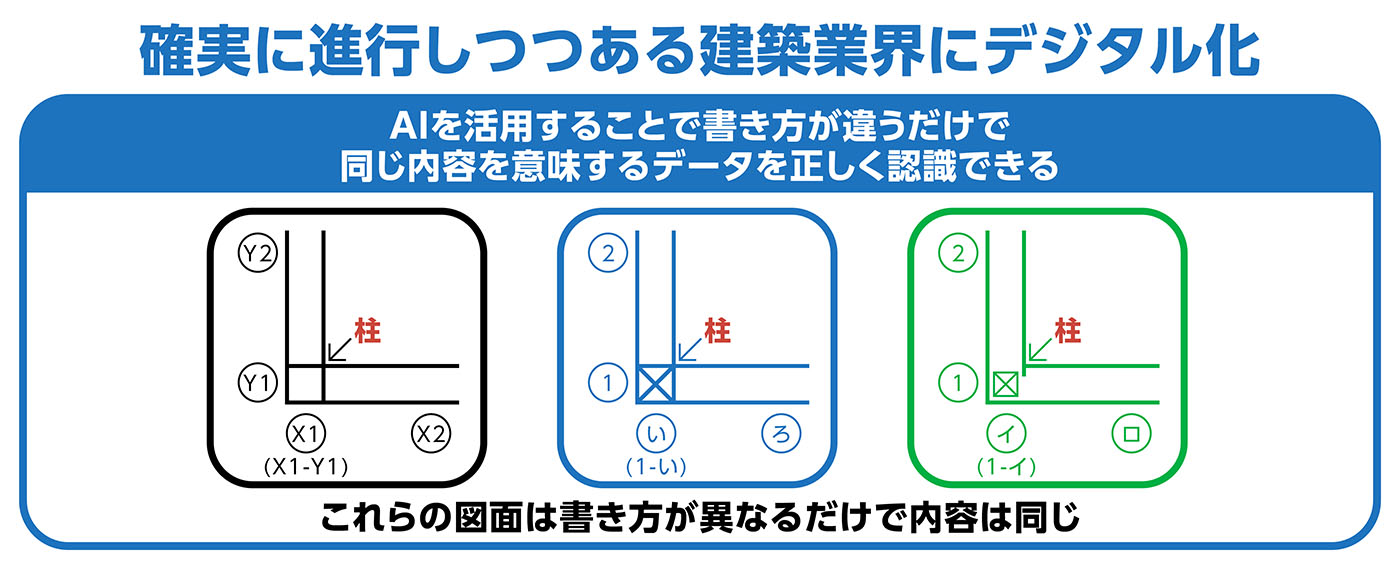 確実に進行しつつある建築業界にデジタル化

AIを活用することで書き方が違うだけで
同じ内容を意味するデータを正しく認識できる

Y2
柱
Y1
X1
X2
(X1-Y1)

2
柱
1
い
ろ
(1-い)

2
柱
1
イ
ロ
(1-イ)

これらの図面は書き方が異なるだけで内容は同じ